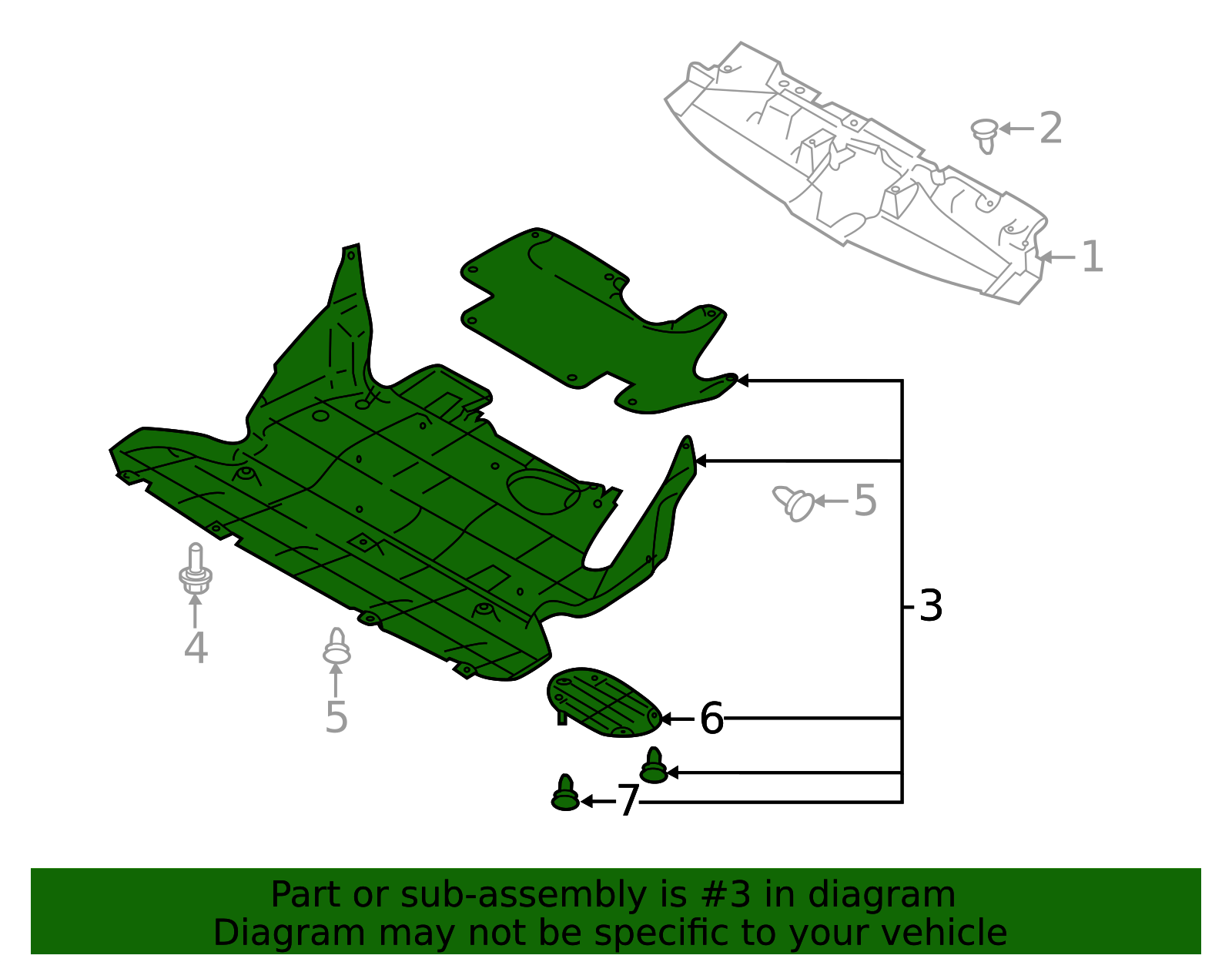 2
1
5
3
4
5
6
7

Part or sub-assembly is #3 in diagram
Diagram may not be specific to your vehicle