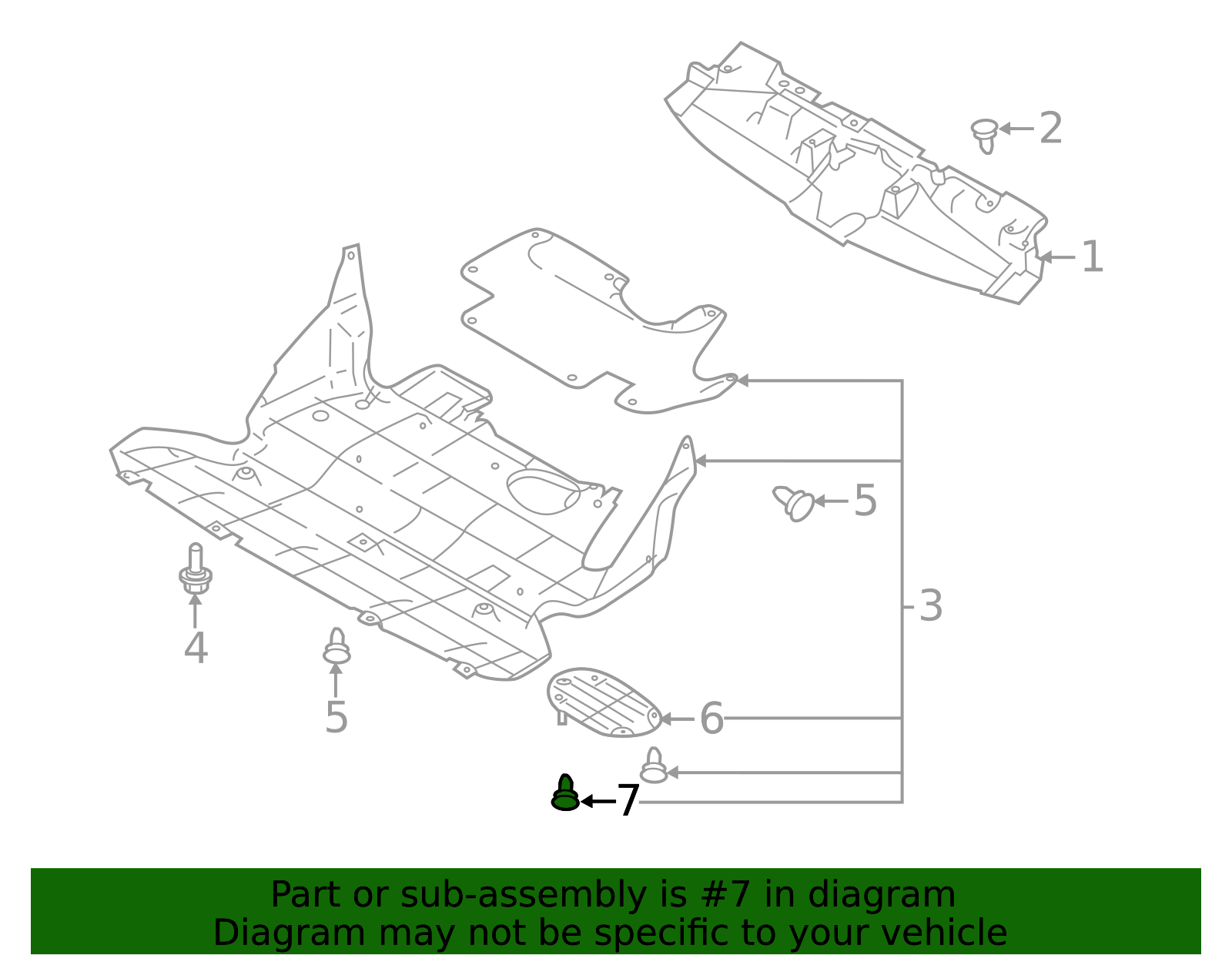 2
1
5
3
4
5
6
7

Part or sub-assembly is #7 in diagram
Diagram may not be specific to your vehicle