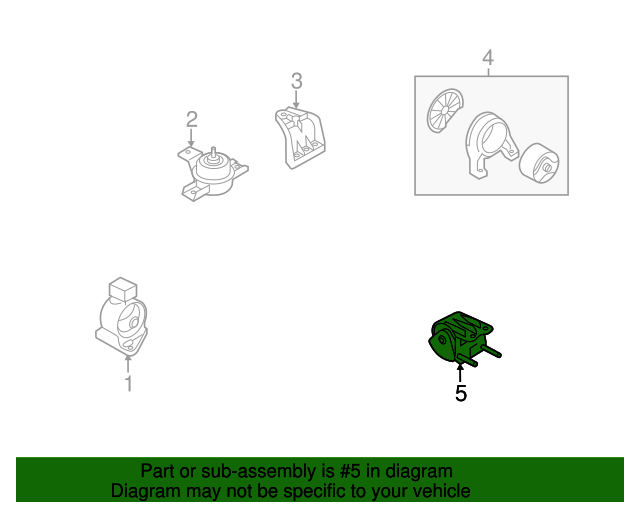 4

3

2

1

5

Part or sub-assembly is #5 in diagram
Diagram may not be specific to your vehicle