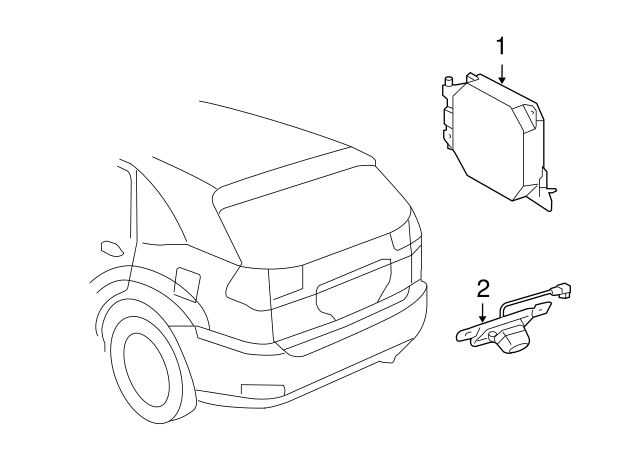 1

2