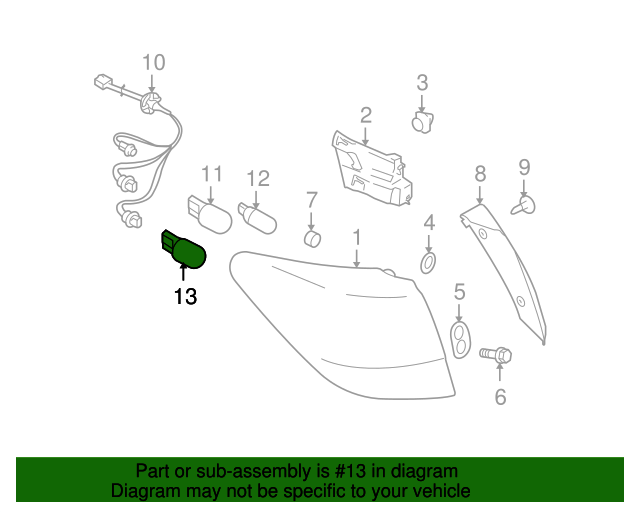 10
3
2
11
12
7
8
9
4
1
13
5
6

Part or sub-assembly is #13 in diagram
Diagram may not be specific to your vehicle