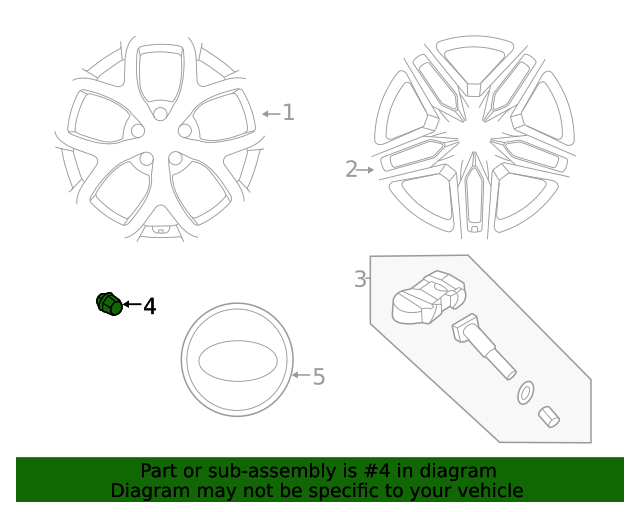 1
2
3
4
5
Part or sub-assembly is #4 in diagram
Diagram may not be specific to your vehicle