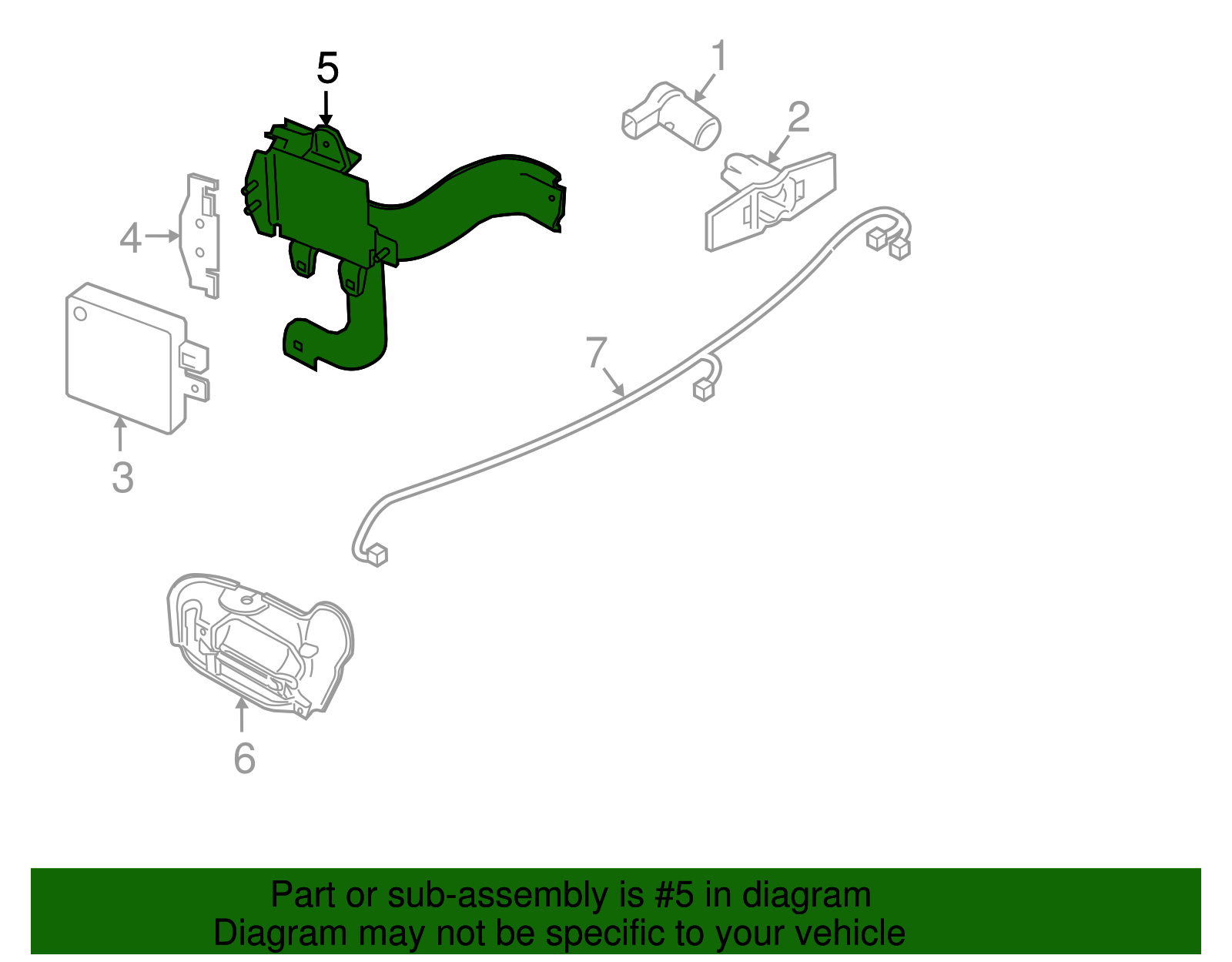 5
1
2
4
3
7
6

Part or sub-assembly is #5 in diagram
Diagram may not be specific to your vehicle