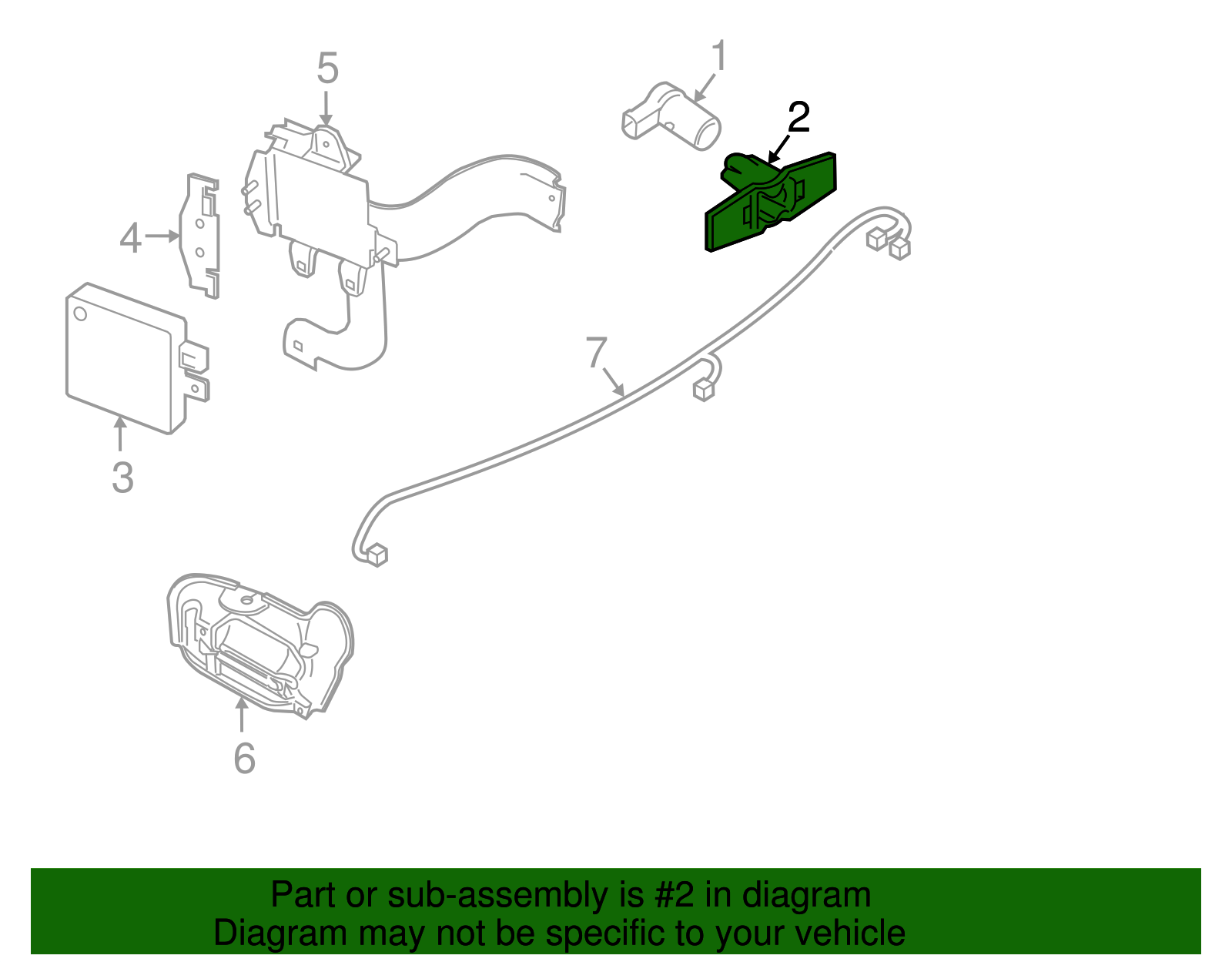 5
1
2
4
7
3
6

Part or sub-assembly is #2 in diagram
Diagram may not be specific to your vehicle