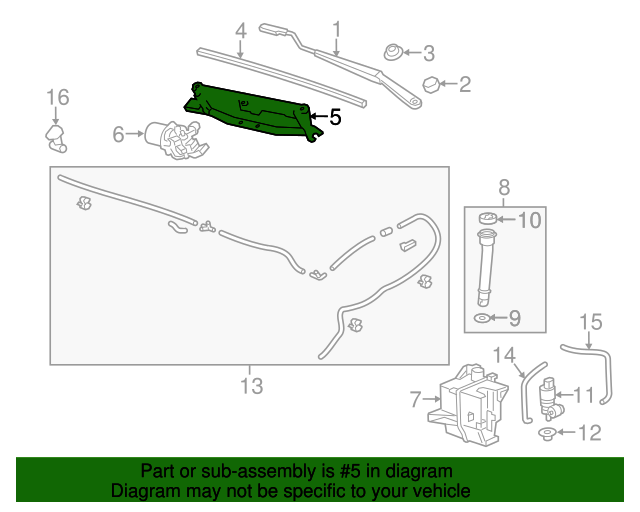 4
1
3
2
16
5
6
8
10
9
15
14
13
7
11
12

Part or sub-assembly is #5 in diagram
Diagram may not be specific to your vehicle