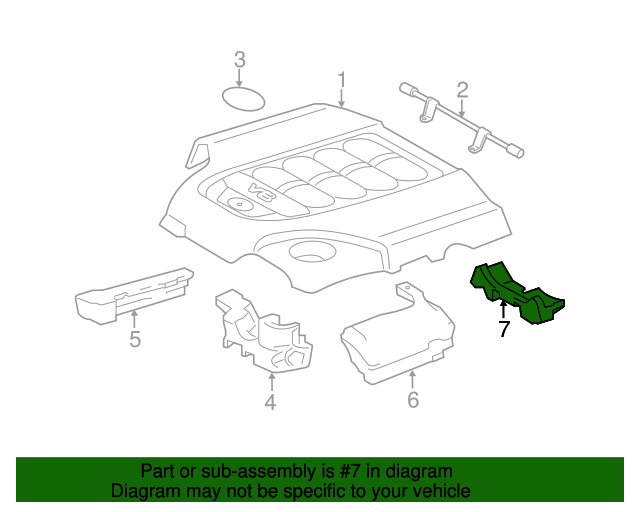 3
1
2
V8
5
4
6
7

Part or sub-assembly is #7 in diagram
Diagram may not be specific to your vehicle