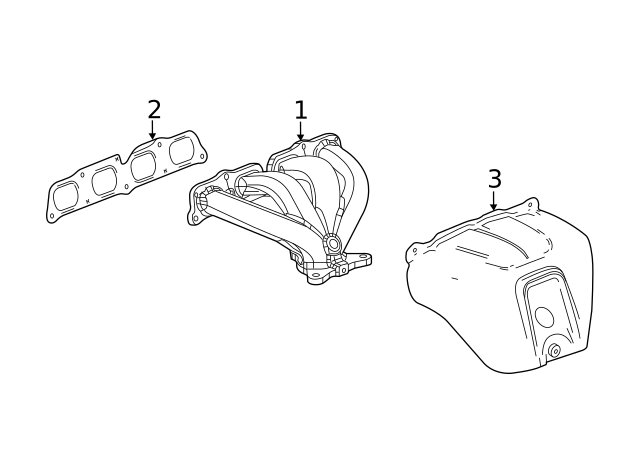 2
1
3