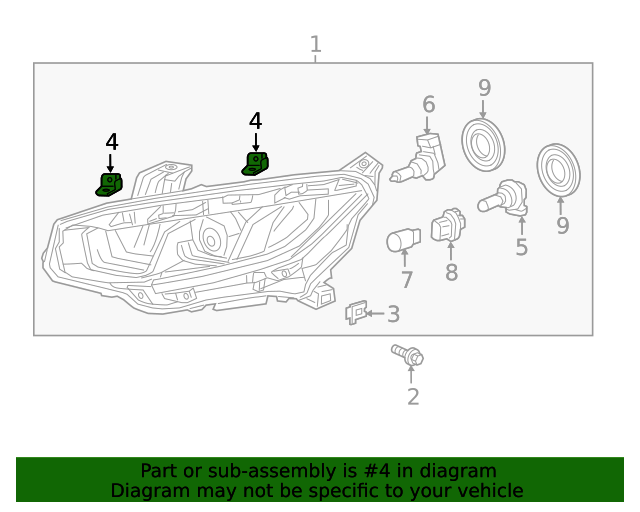 1

4

4

6

9

9

5

7

8

3

2

Part or sub-assembly is #4 in diagram
Diagram may not be specific to your vehicle