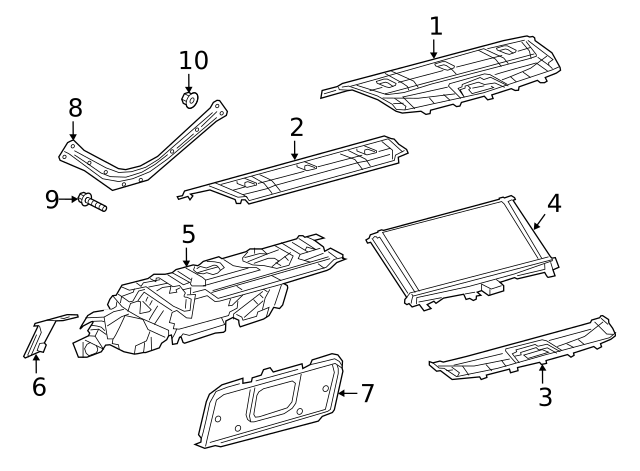 1
10
8
2
9
4
5
6
7
3