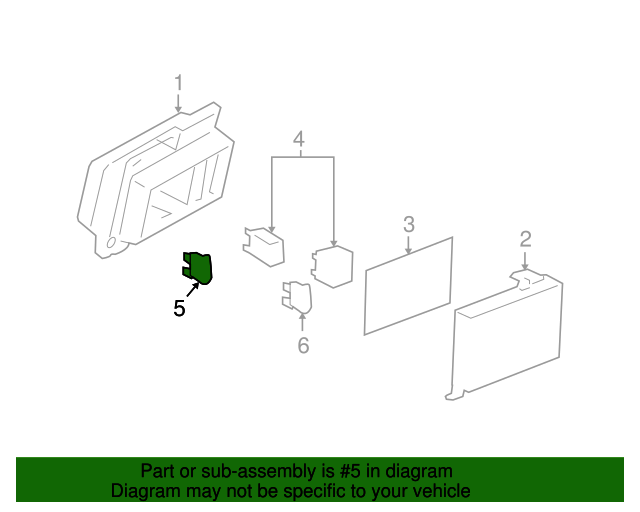 1
4
3
2
5
6

Part or sub-assembly is #5 in diagram
Diagram may not be specific to your vehicle