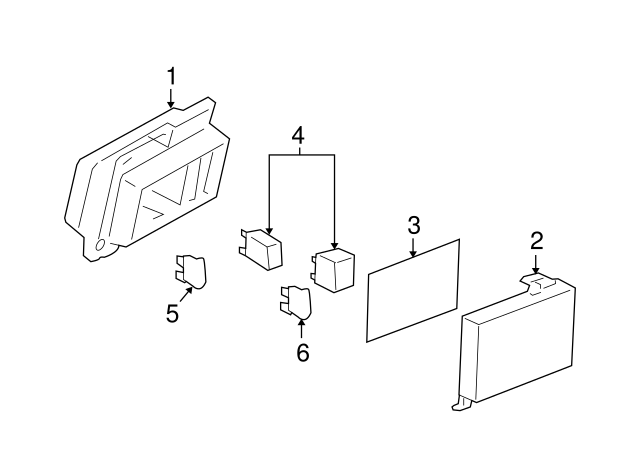 1
4
3
2
5
6