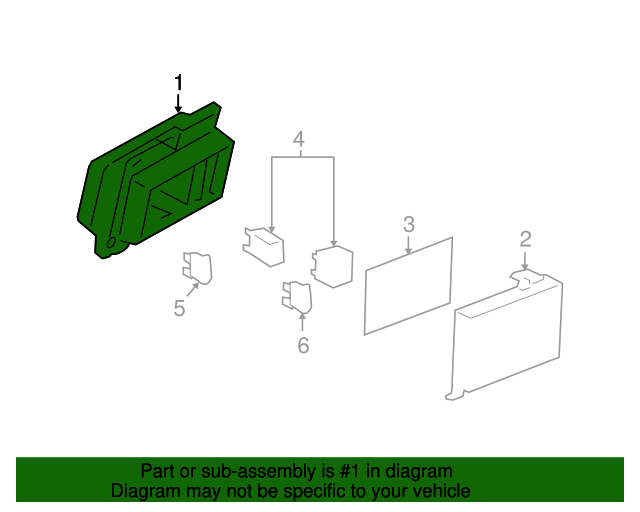 1

4

3

2

5

6

Part or sub-assembly is #1 in diagram
Diagram may not be specific to your vehicle