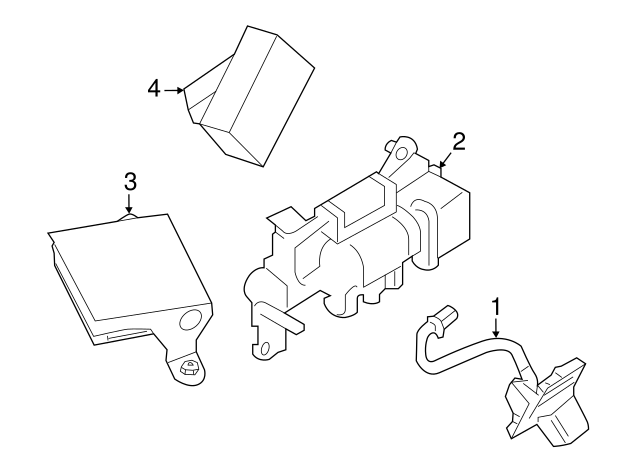 4
2
3
1