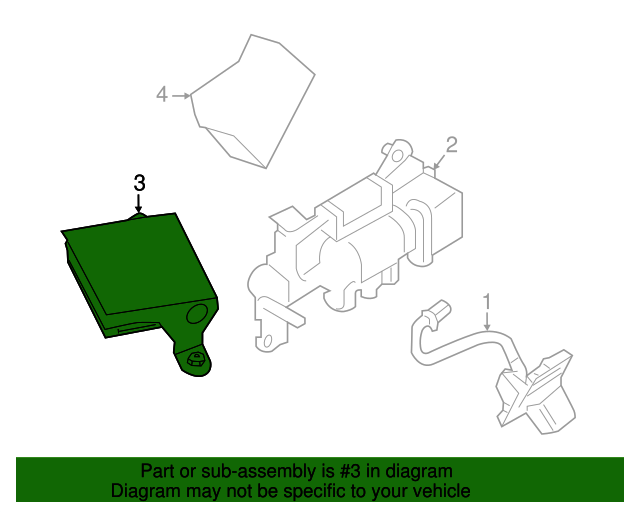 4
2
3
1

Part or sub-assembly is #3 in diagram
Diagram may not be specific to your vehicle