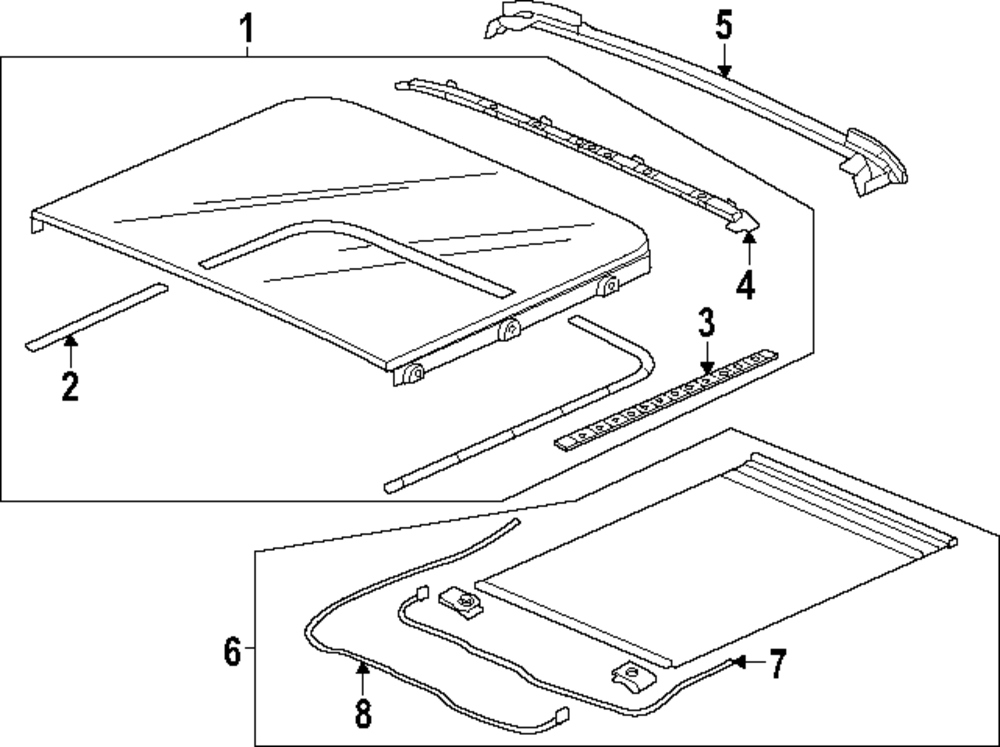 1
5
4
3
2
6
7
8