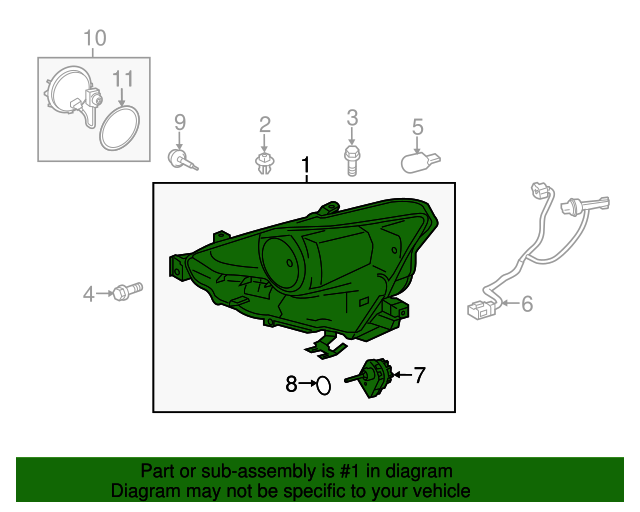 10
11
9
2
3
5
1
4
6
8
7

Part or sub-assembly is #1 in diagram
Diagram may not be specific to your vehicle