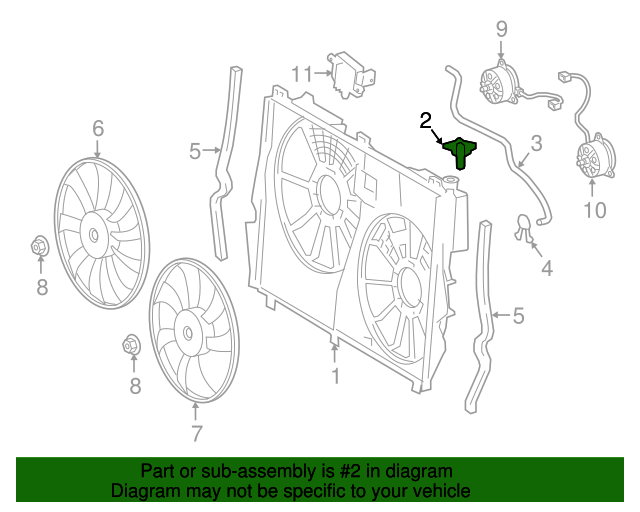 9
11
2
3
6
5
10
4
8
5
8
1
7

Part or sub-assembly is #2 in diagram
Diagram may not be specific to your vehicle