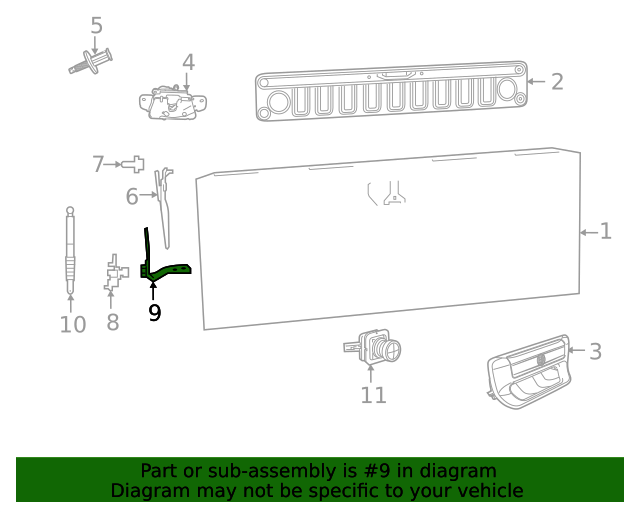 5
4
2
7
6
1
10
8
9
11
3

Part or sub-assembly is #9 in diagram
Diagram may not be specific to your vehicle