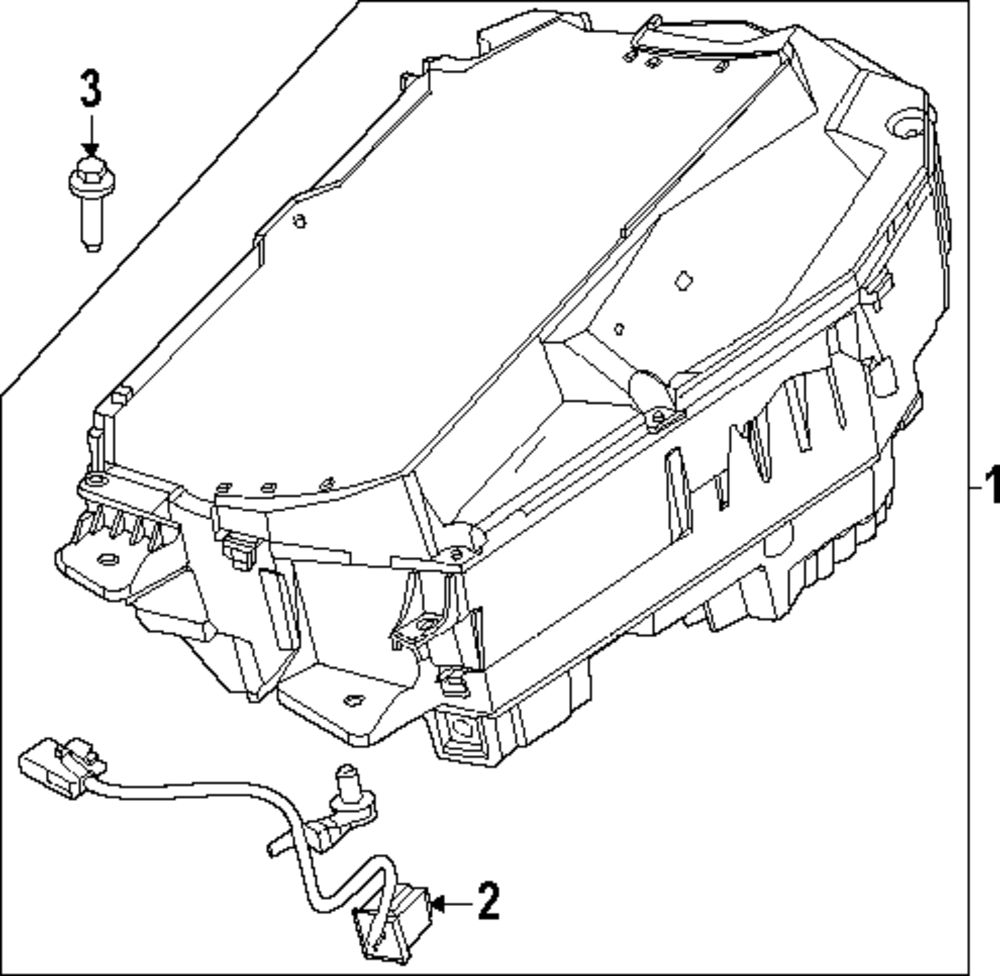 3
1
2