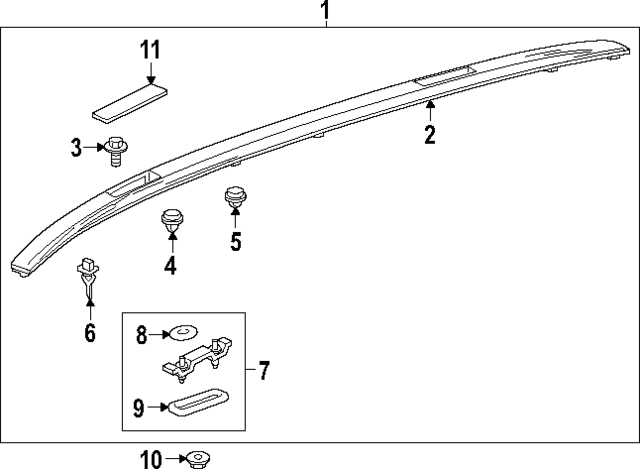 1
11
2
3
5
4
6
8
7
9
10