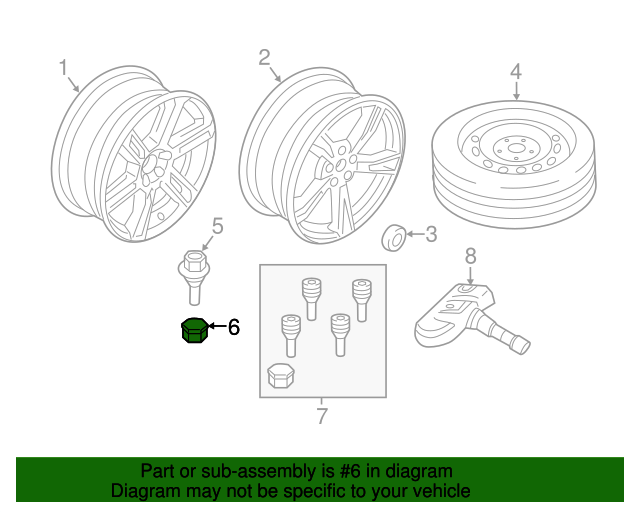 1
2
4
5
3
8
6
7

Part or sub-assembly is #6 in diagram
Diagram may not be specific to your vehicle