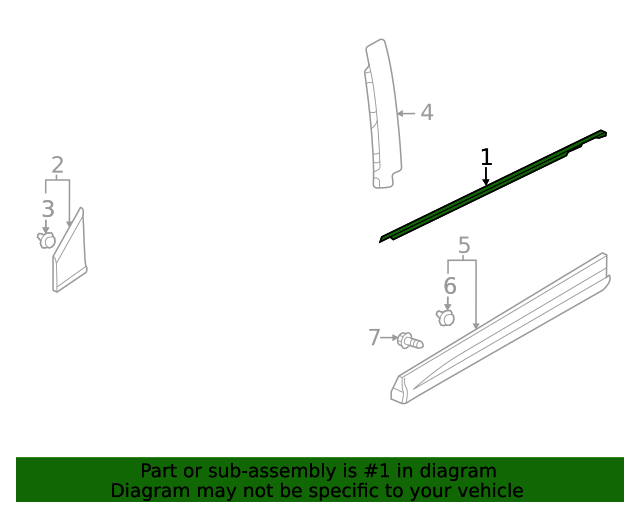 4
1
2
3
5
6
7
Part or sub-assembly is #1 in diagram
Diagram may not be specific to your vehicle