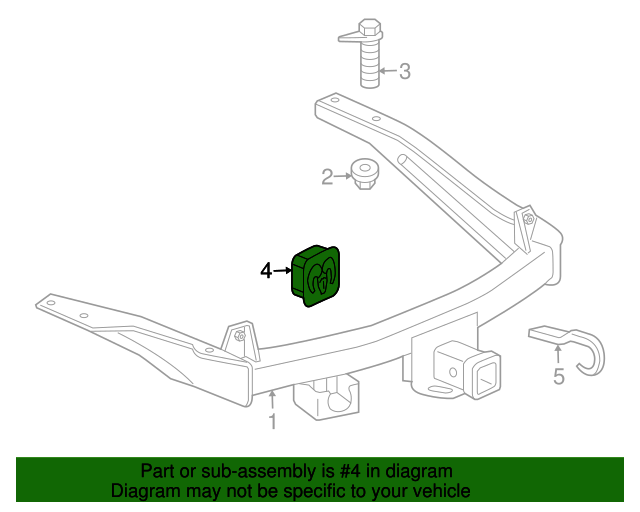 3
2
4
5
1

Part or sub-assembly is #4 in diagram
Diagram may not be specific to your vehicle