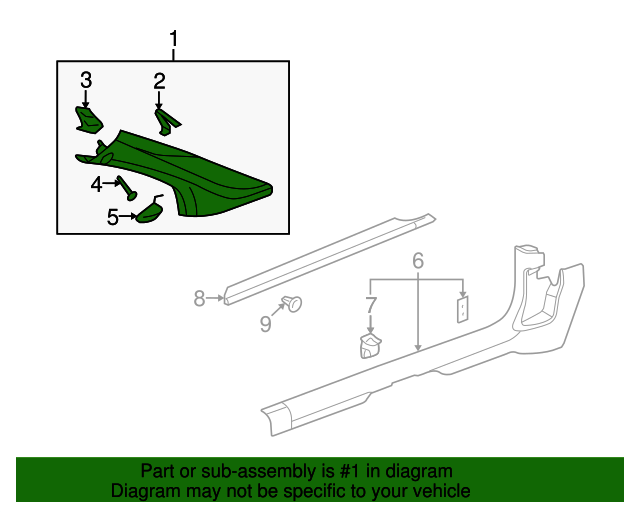 1
3
2
4
5
6
7
8
9

Part or sub-assembly is #1 in diagram
Diagram may not be specific to your vehicle