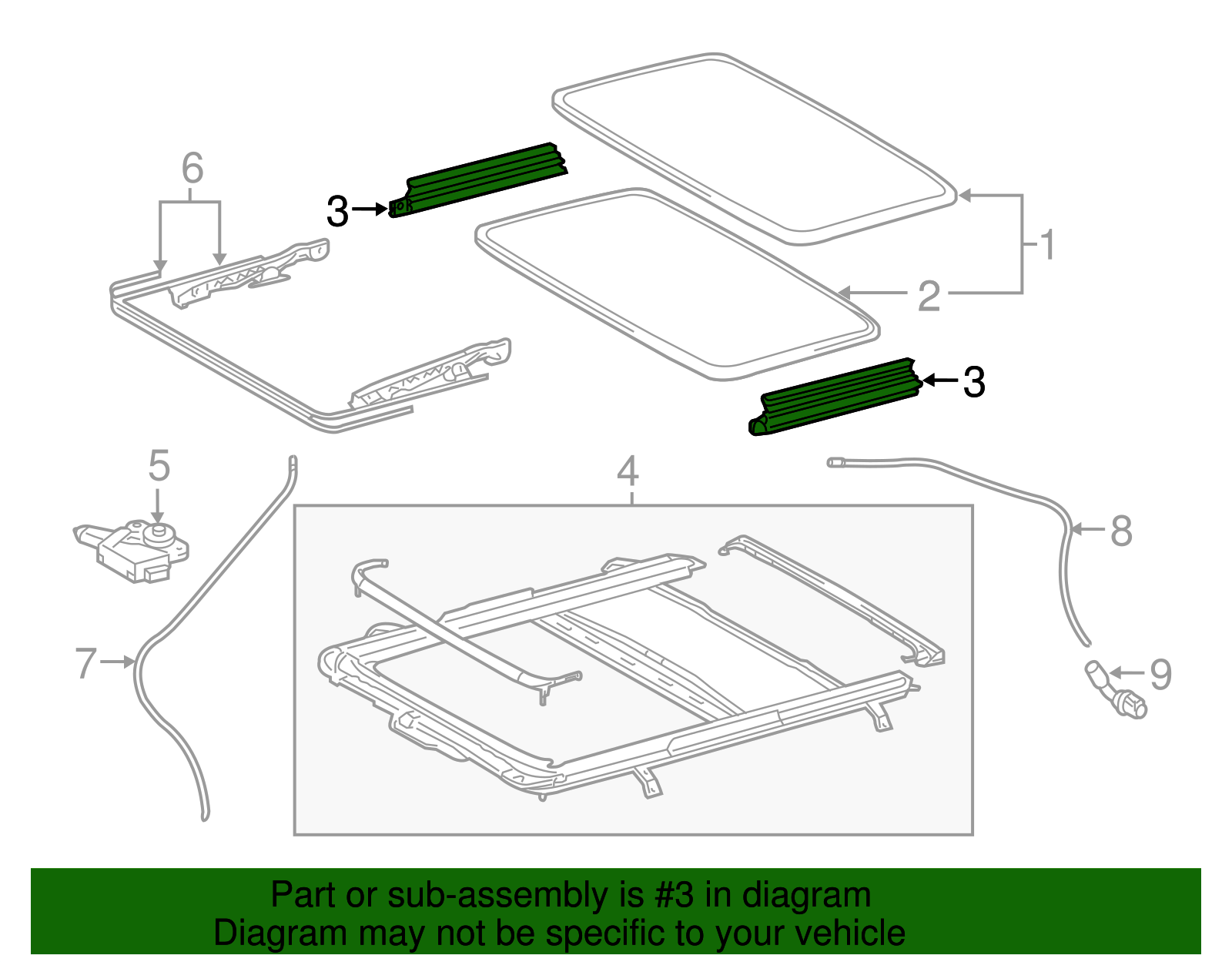 6
3
1
2
3
5
4
8
7
9

Part or sub-assembly is #3 in diagram
Diagram may not be specific to your vehicle