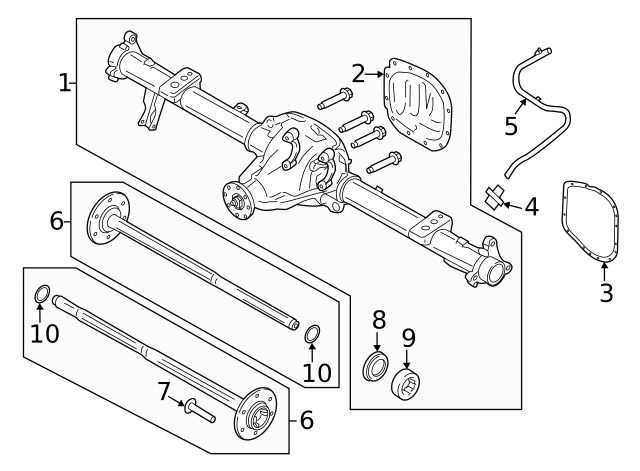 1
2
5
4
3
6
10
10
8
9
7
6