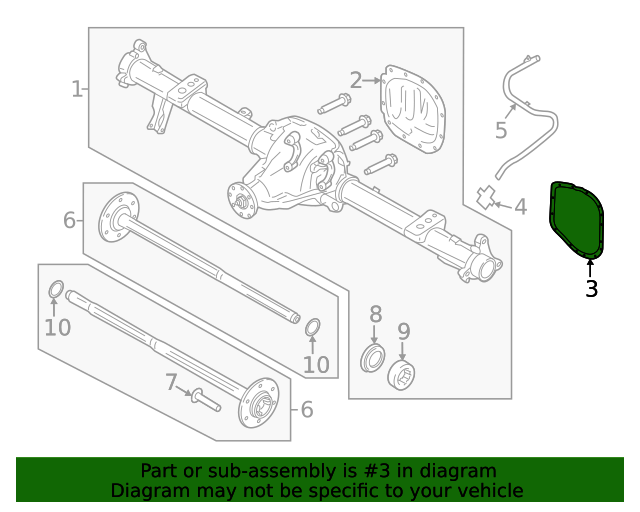 1
2
5
4
3
6
10
10
8
9
7
6

Part or sub-assembly is #3 in diagram
Diagram may not be specific to your vehicle