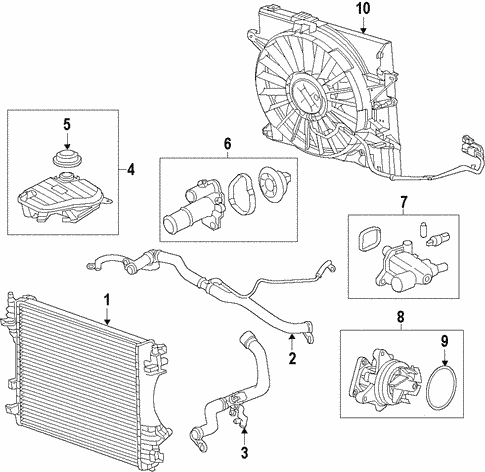 10

5

4

6

7

1

2

8

9

3