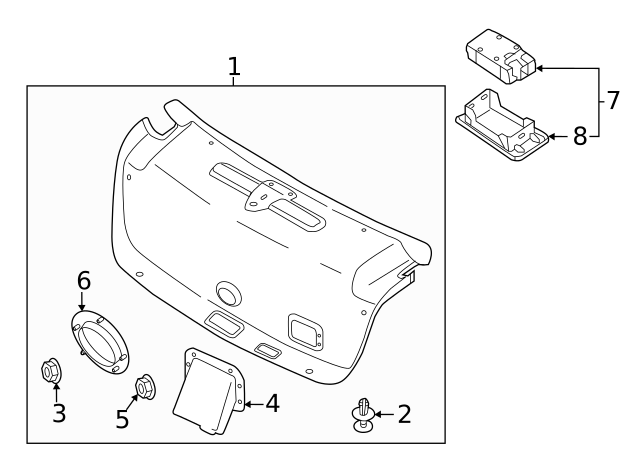 1
7
8
6
3
5
4
2