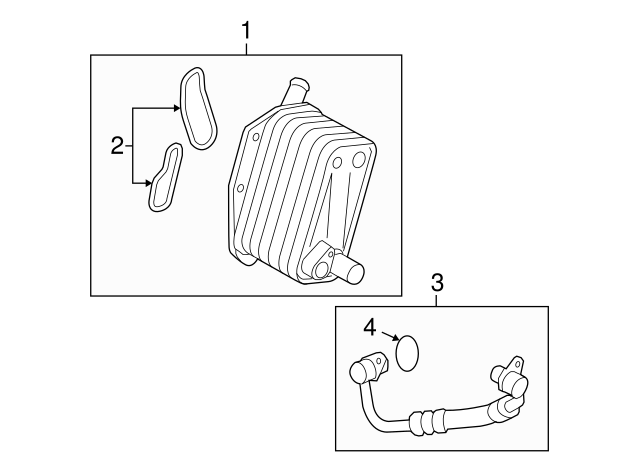 1
2
3
4