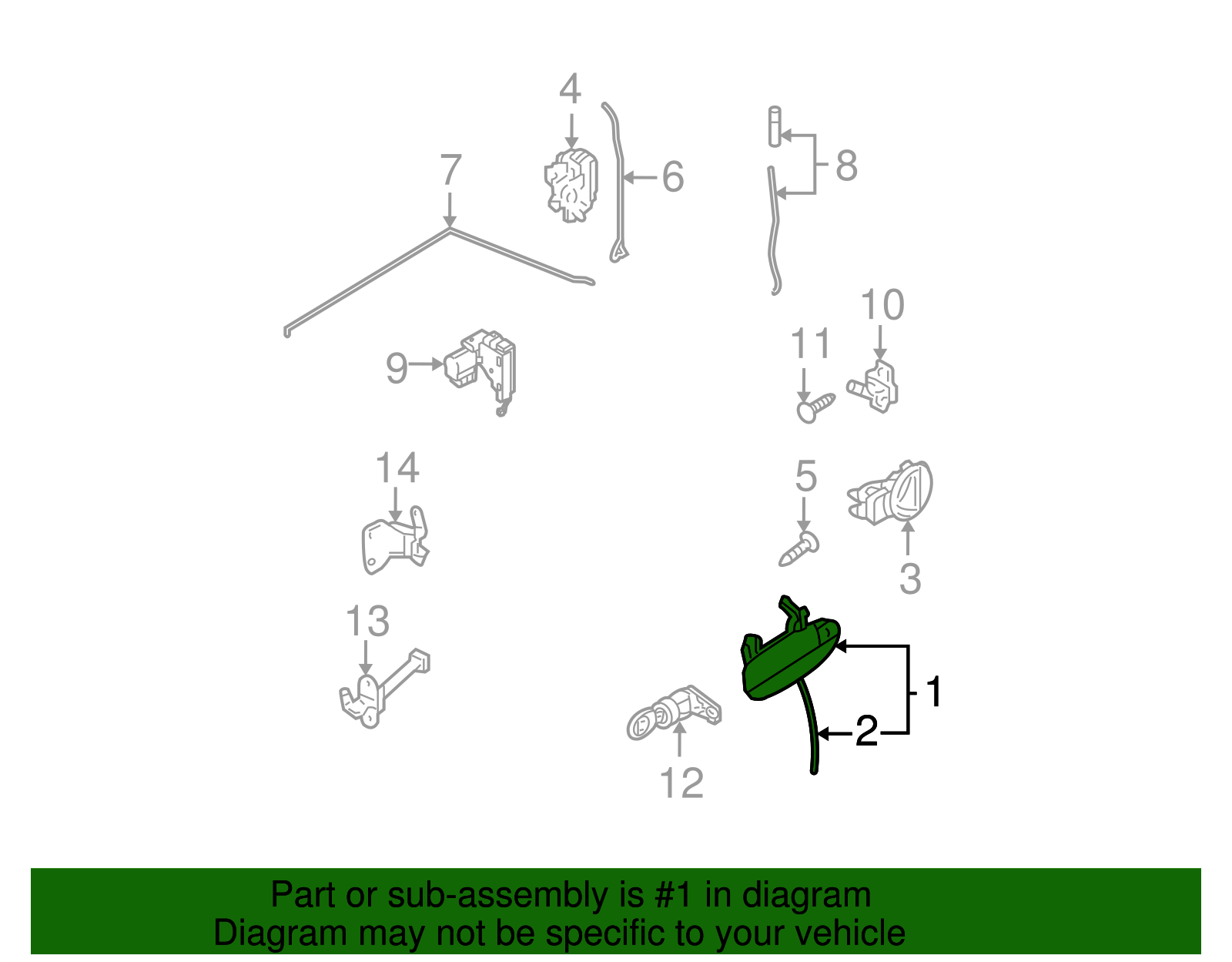 4
7
6
8
10
11
9
14
5
3
13
1
2
12

Part or sub-assembly is #1 in diagram
Diagram may not be specific to your vehicle