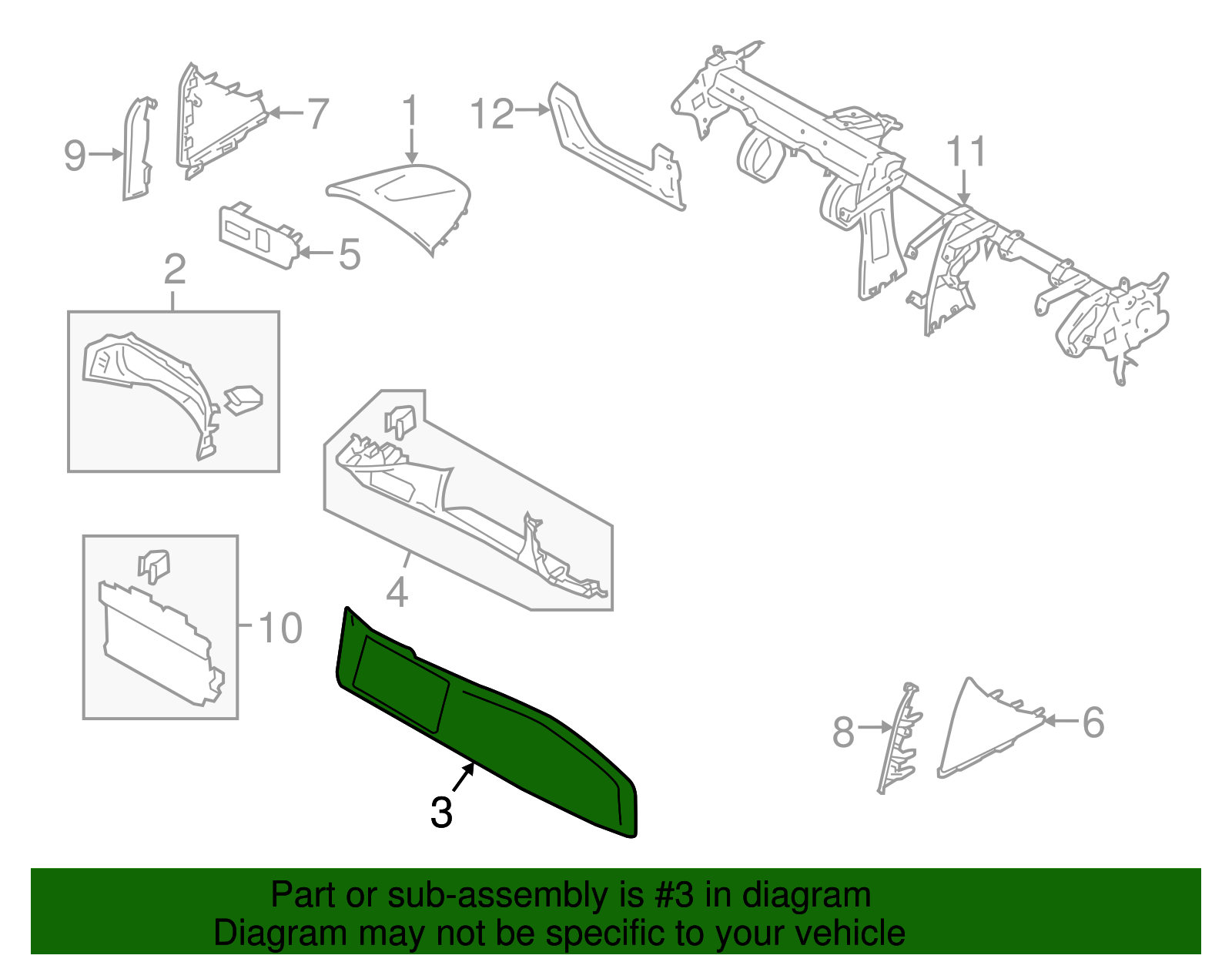 9
7
1
12
11
5
2
4
10
3
8
6

Part or sub-assembly is #3 in diagram
Diagram may not be specific to your vehicle