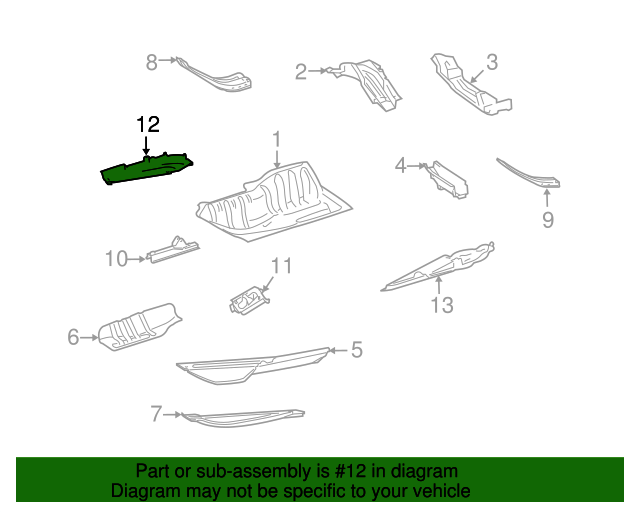 8
2
3
12
1
4
9
10
11
13
6
5
7

Part or sub-assembly is #12 in diagram
Diagram may not be specific to your vehicle