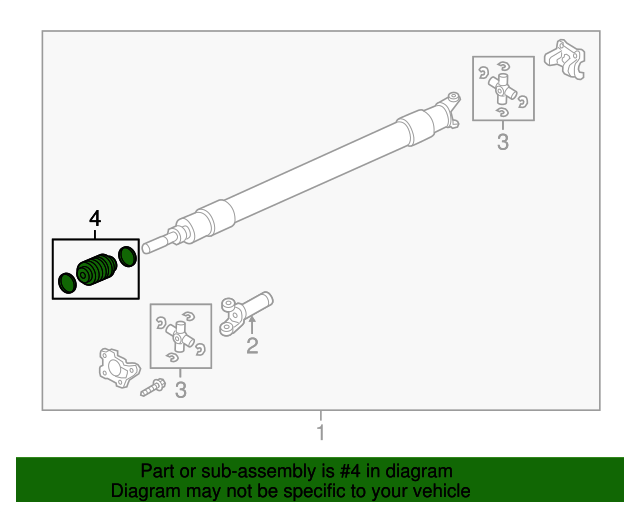 3

4

2

3

1

Part or sub-assembly is #4 in diagram
Diagram may not be specific to your vehicle