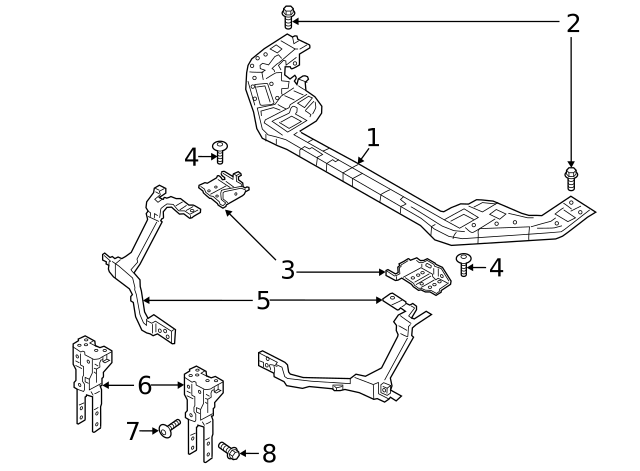 2
1
4
3
4
5
6
7
8