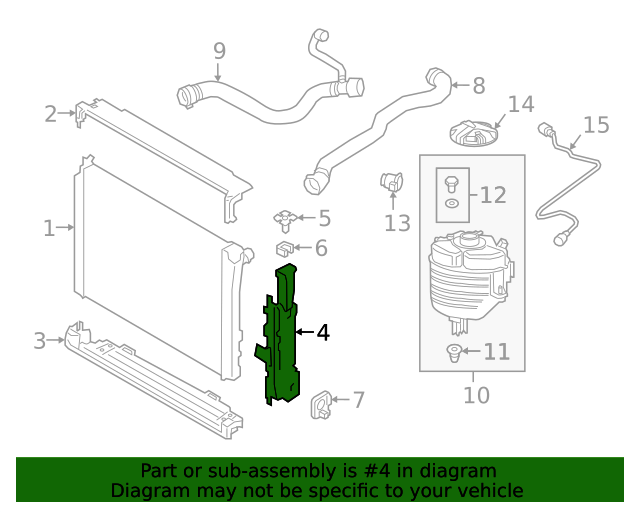 9
8
2
14
15
12
13
5
1
6
4
3
11
7
10

Part or sub-assembly is #4 in diagram
Diagram may not be specific to your vehicle