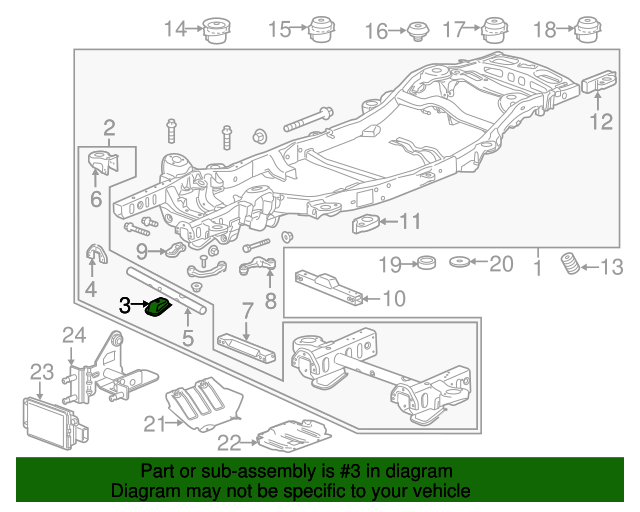 14 15 16 17 18

2

12

6

11

9

19 20 1 13

4

8

10

3

7

5

24

23

21

22

Part or sub-assembly is #3 in diagram
Diagram may not be specific to your vehicle