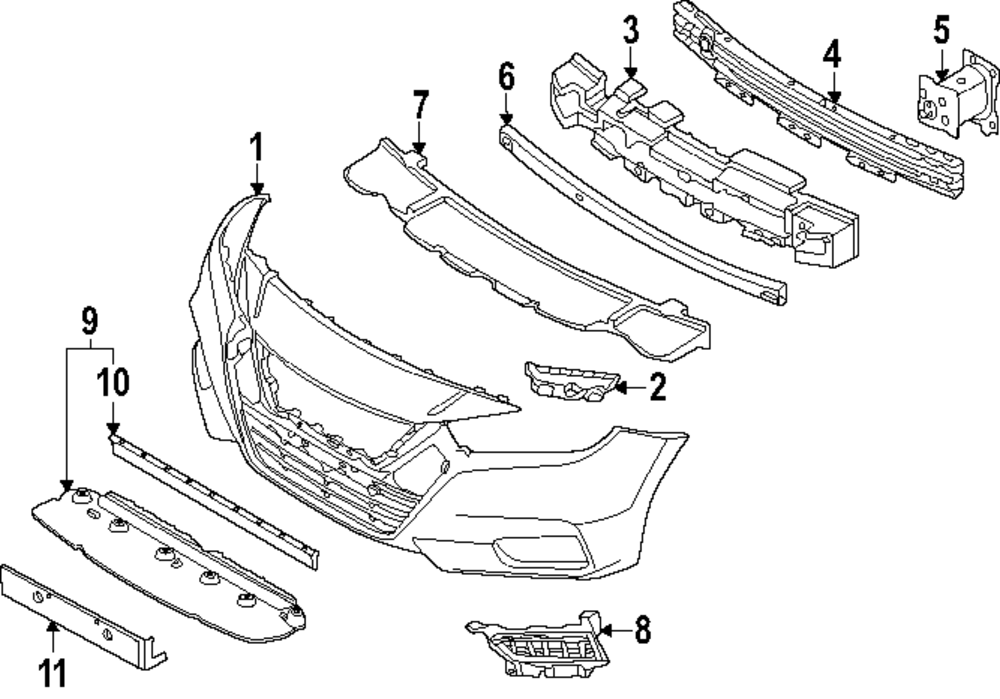 3
4
5
6
7
1
9
10
2
8
11