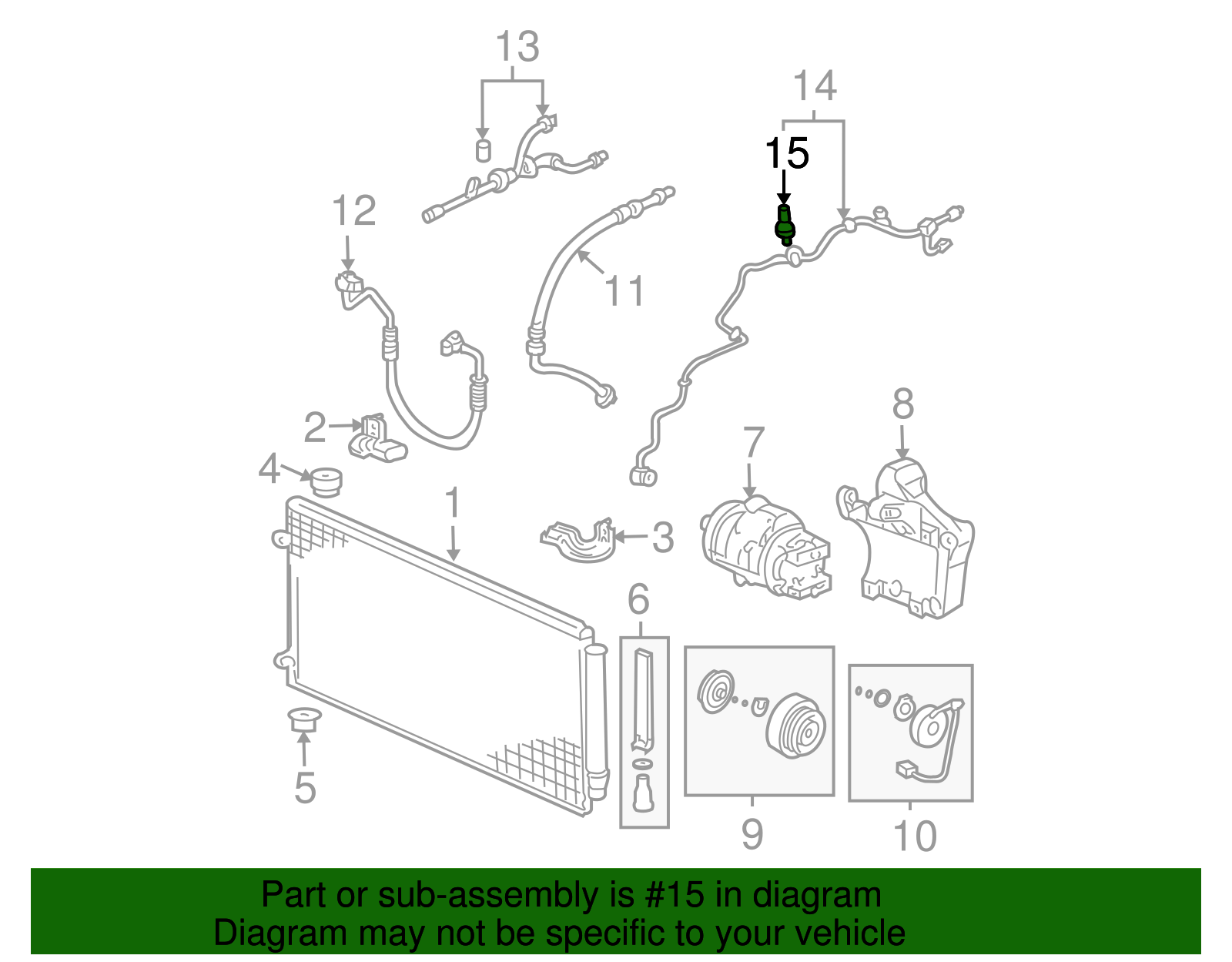 13
14
15
12
11
2
4
1
3
7
8
6
5
9
10

Part or sub-assembly is #15 in diagram
Diagram may not be specific to your vehicle