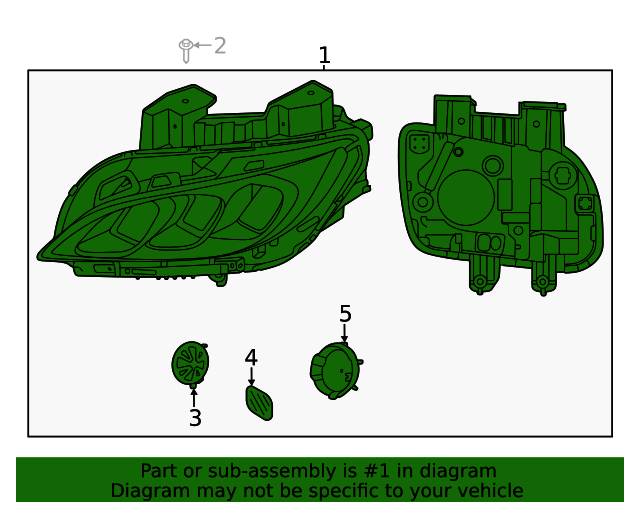 2
1
5
4
3

Part or sub-assembly is #1 in diagram
Diagram may not be specific to your vehicle