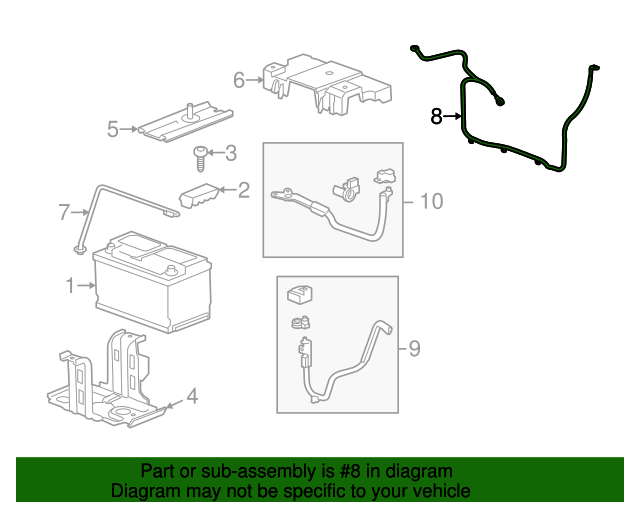 6
8
5
3
2
7
10
1
9
4

Part or sub-assembly is #8 in diagram
Diagram may not be specific to your vehicle