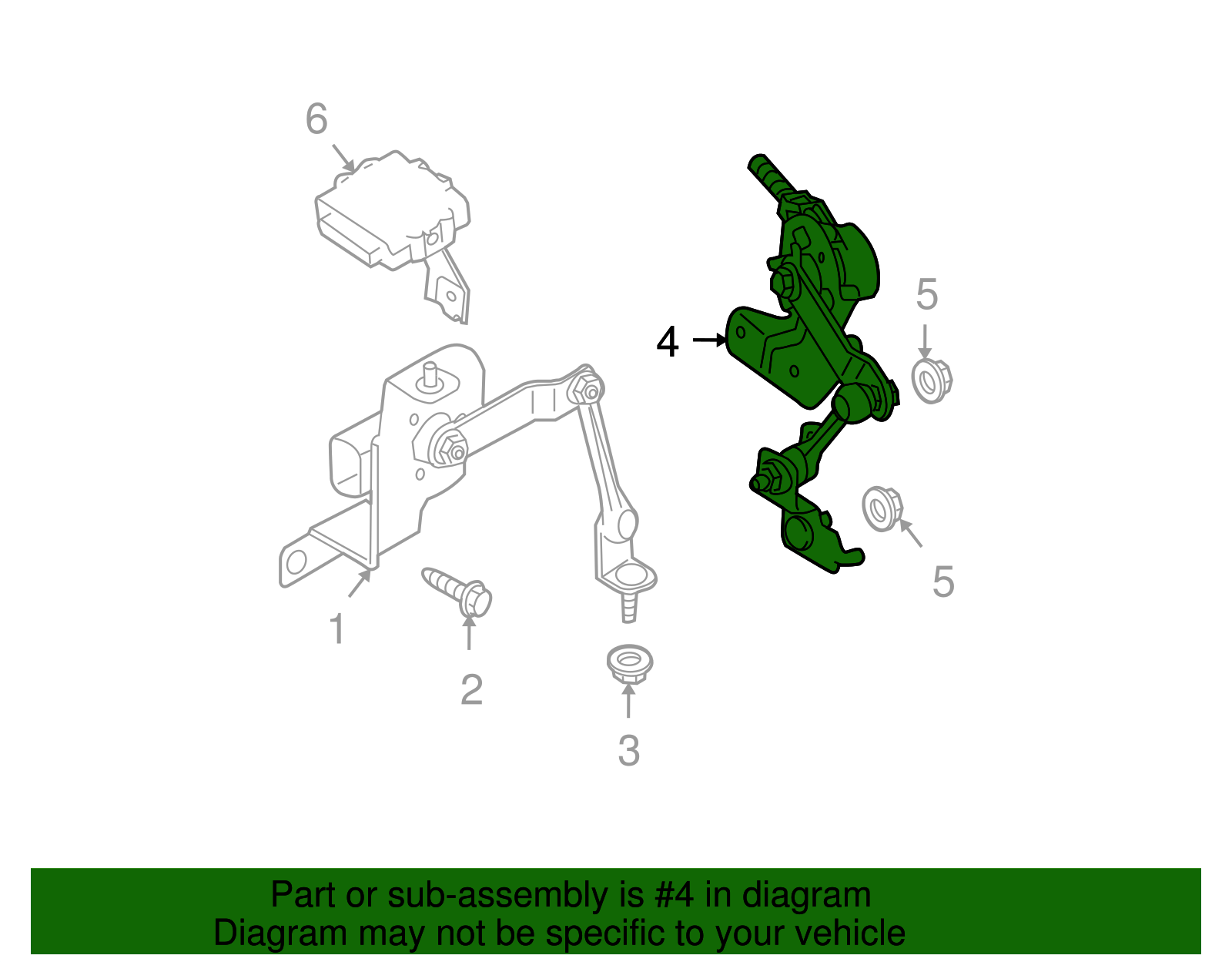 6

5

4

5

1

2

3

Part or sub-assembly is #4 in diagram
Diagram may not be specific to your vehicle