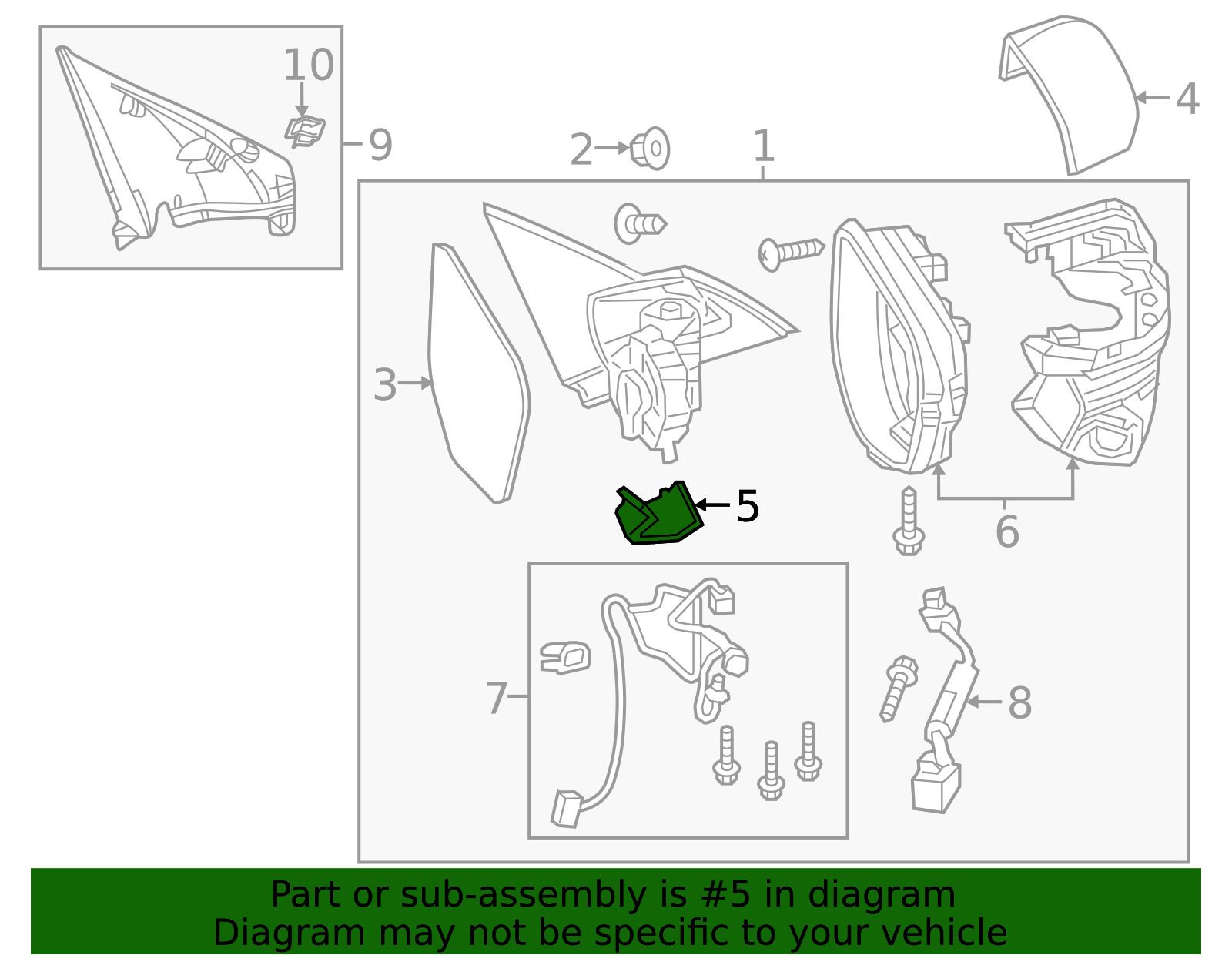 10
9
2
1
4
3
5
6
7
8

Part or sub-assembly is #5 in diagram
Diagram may not be specific to your vehicle