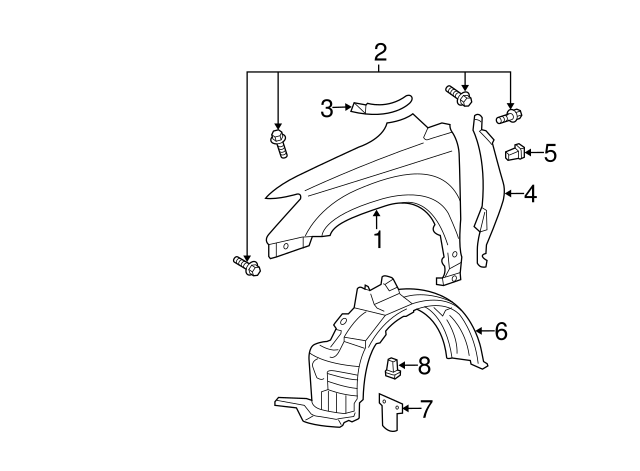 2
3
5
4
1
6
8
7