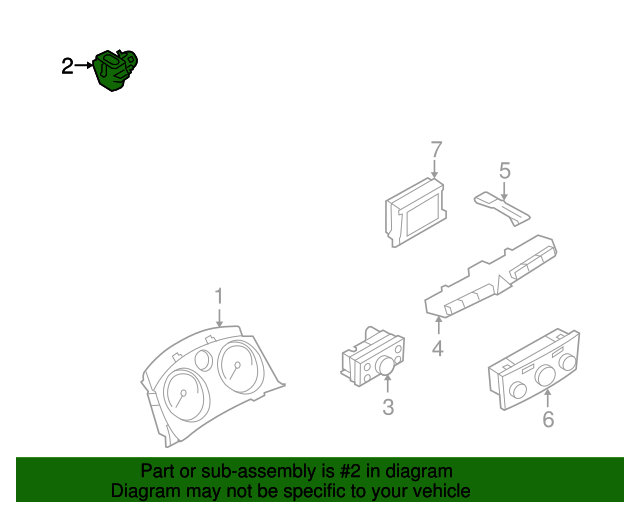 2

7

5

1

4

3

6

Part or sub-assembly is #2 in diagram
Diagram may not be specific to your vehicle