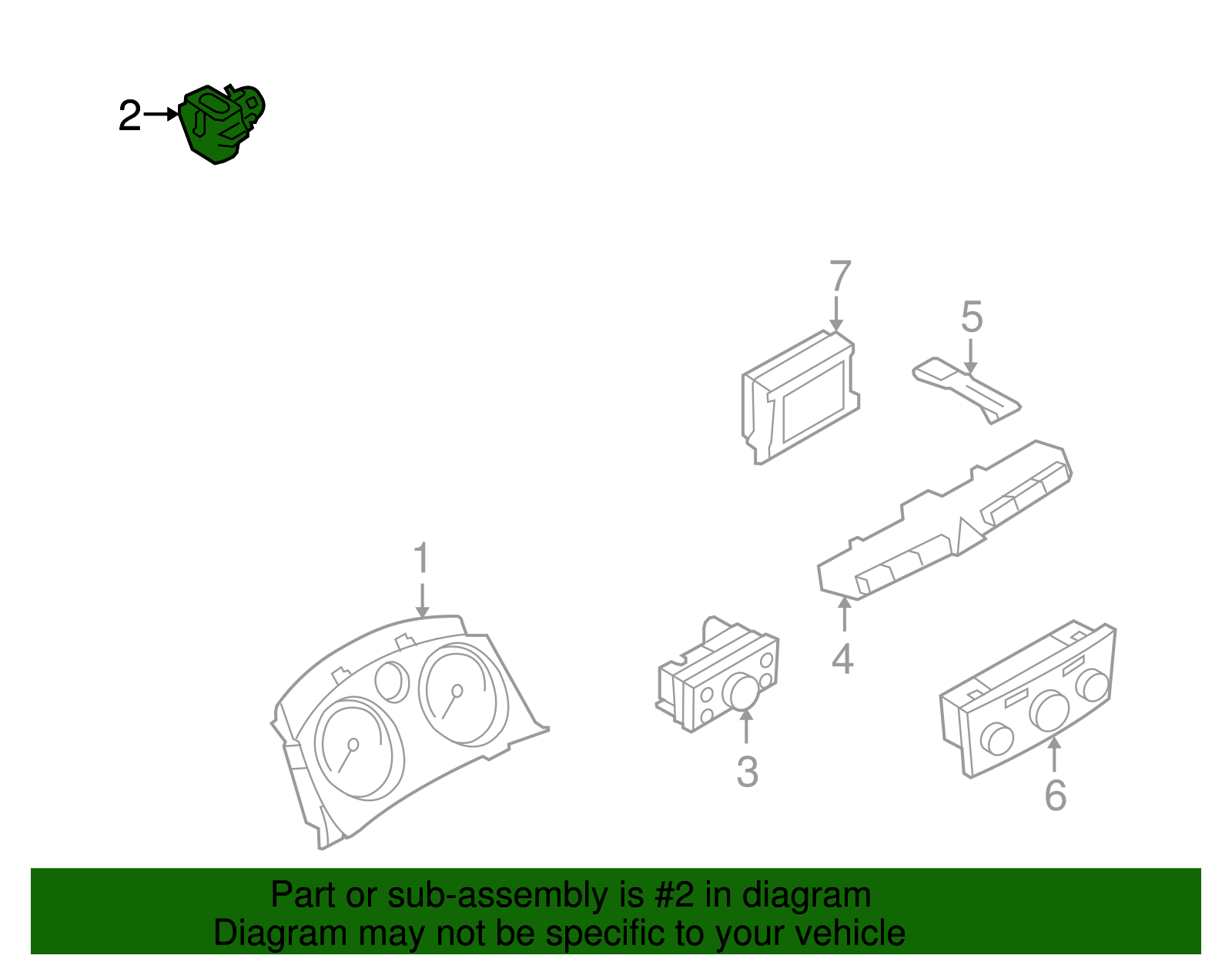 2

7

5

1

4

3

6

Part or sub-assembly is #2 in diagram
Diagram may not be specific to your vehicle